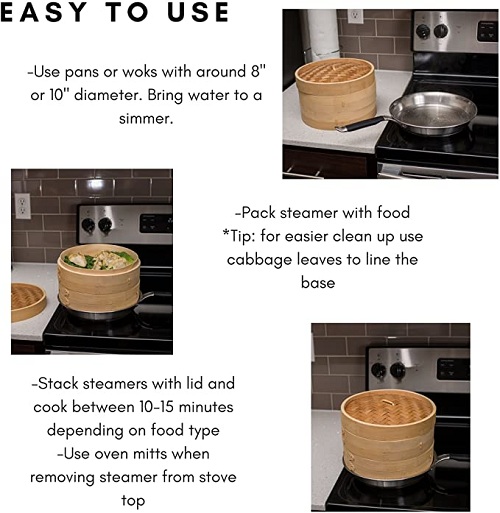 EASY TO USE

-Use pans or woks with around 8" or 10" diameter. Bring water to a simmer.

-Pack steamer with food
*Tip: for easier clean up use cabbage leaves to line the base

-Stack steamers with lid and cook between 10-15 minutes depending on food type
-Use oven mitts when removing steamer from stove top